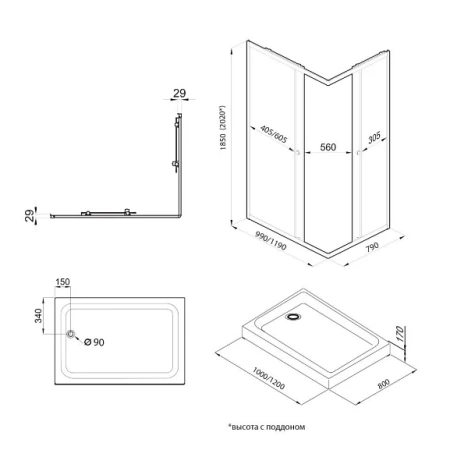 29
29
1850 (2020*)
405/605
560
305
990/1190
790
150
340
Ø 90
170
1000/1200
800
*высота с поддоном