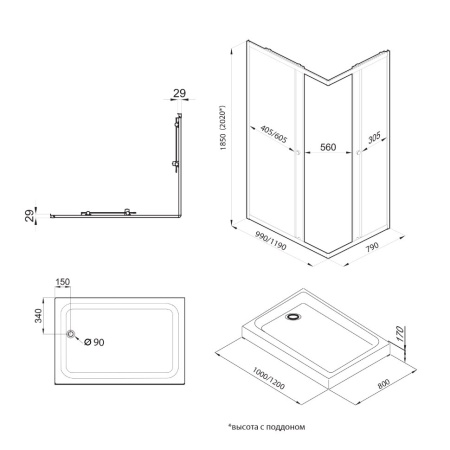 29

29

1850 (2020*)

405/605

560

305

990/1190

790

150

340

Ø 90

170

1000/1200

800

*высота с поддоном