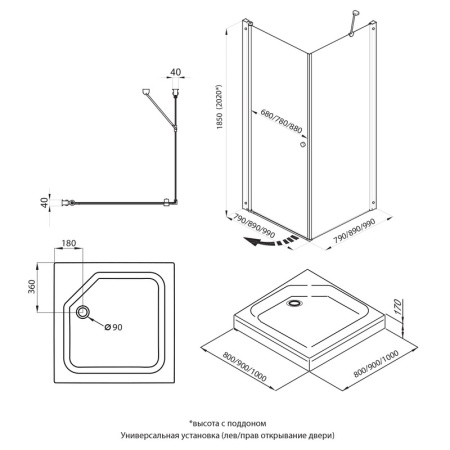 40

40

1850 (2020*)

680/780/880

790/890/990

790/890/990

180

360

Ø 90

170

800/900/1000

800/900/1000

*высота с поддоном
Универсальная установка (лев/прав открывание двери)