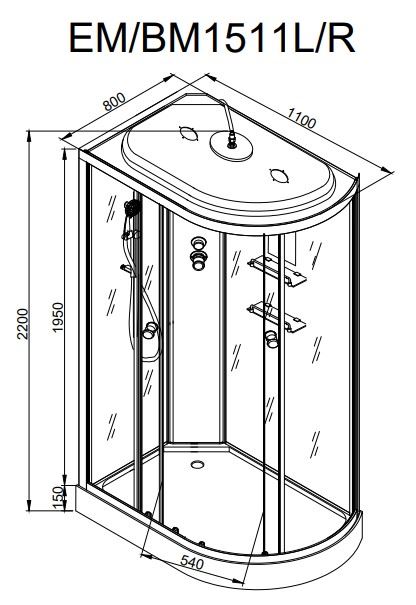 EM/BM1511L/R

800

1100

2200

1950

150

540